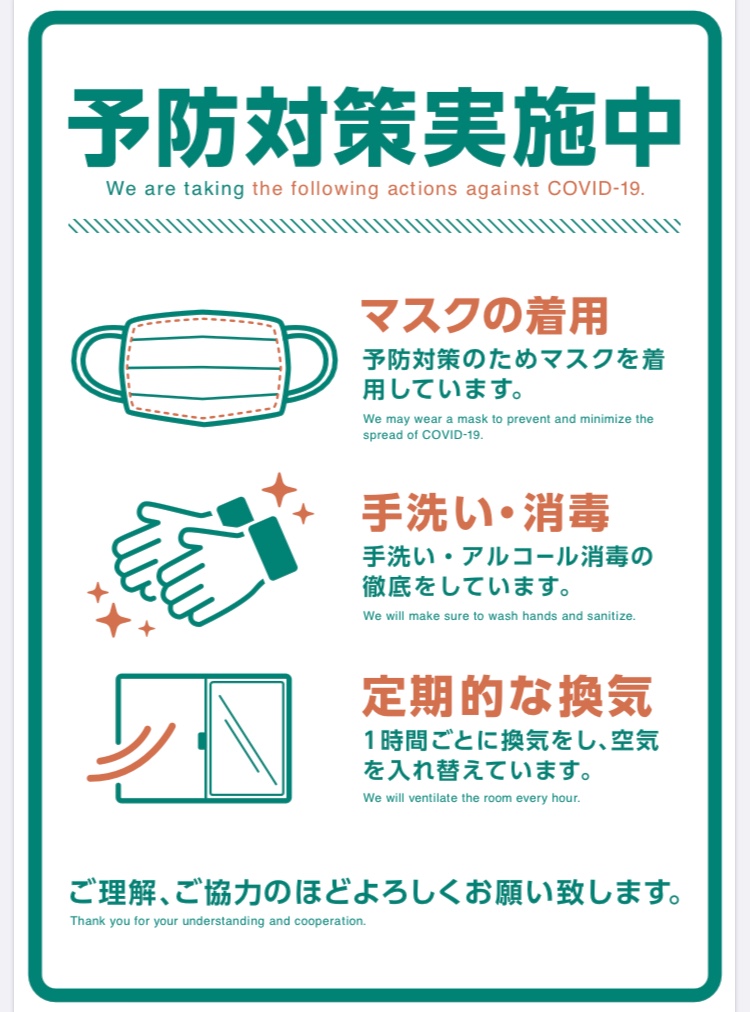 予防対策実施中

We are taking the following actions against COVID-19.

マスクの着用

予防対策のためマスクを着用しています。

We may wear a mask to prevent and minimize the spread of COVID-19.

手洗い・消毒

手洗い・アルコール消毒の徹底をしています。

We will make sure to wash hands and sanitize.

定期的な換気

1時間ごとに換気をし、空気を入れ替えています。

We will ventilate the room every hour.

ご理解、ご協力のほどよろしくお願い致します。

Thank you for your understanding and cooperation.